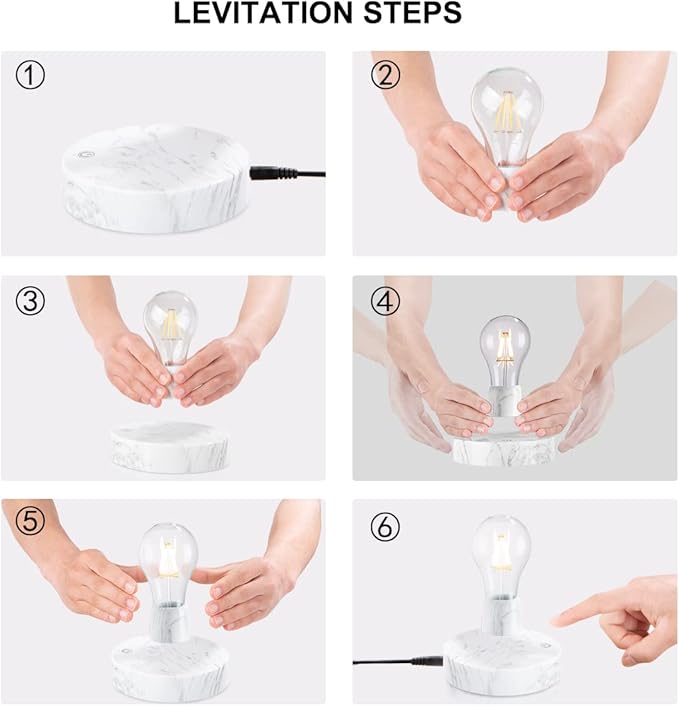 LEVITATION STEPS

①

②

③

④

⑤

⑥