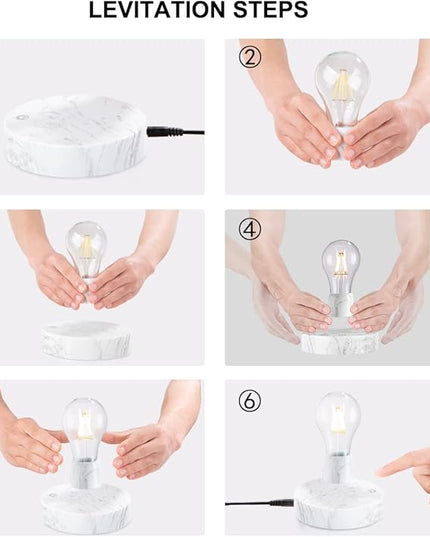 LEVITATION STEPS

②

④

⑥