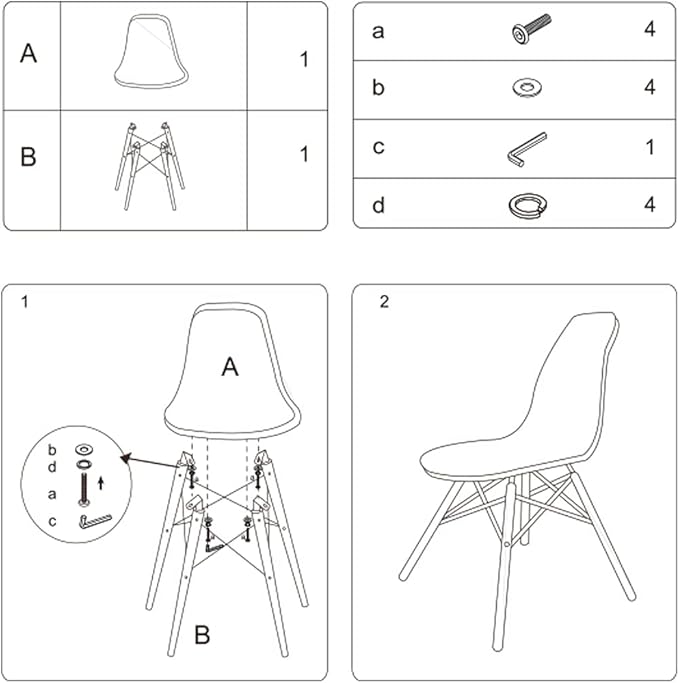 | A | | 1 |
|---|---|---|
| B | | 1 |

| a | | 4 |
|---|---|---|
| b | | 4 |
| c | | 1 |
| d | | 4 |

1

A

b
d
a
c

B

2