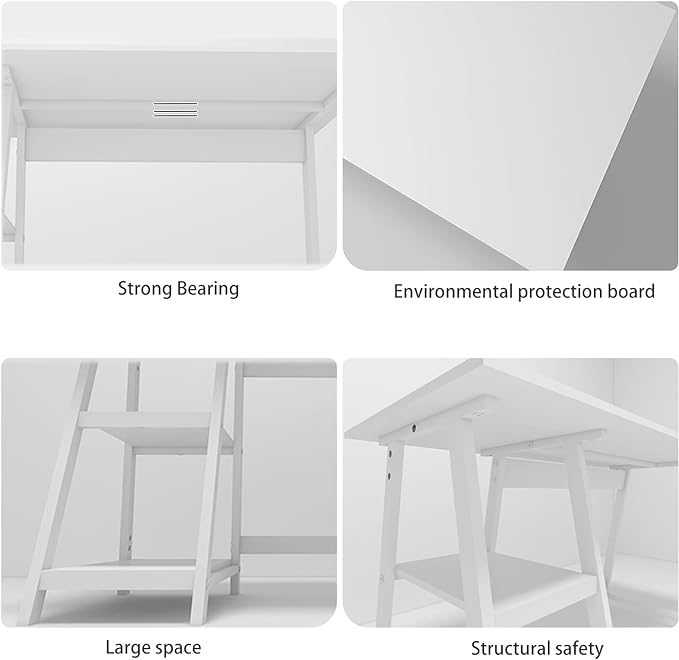 Strong Bearing

Environmental protection board

Large space

Structural safety