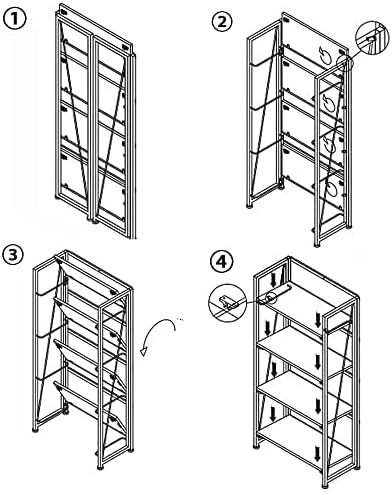 ①

②

③

④