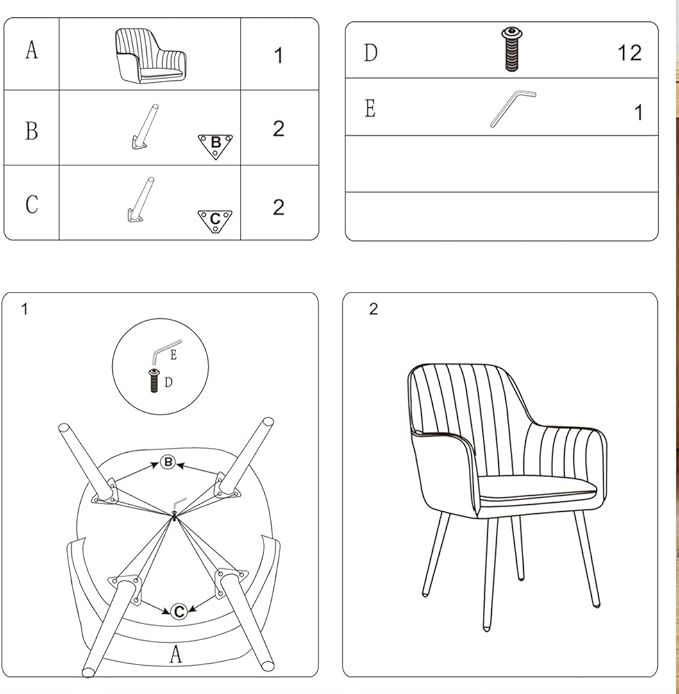 | A | | 1 |
|---|---|---|
| B | B | 2 |
| C | C | 2 |

| D | | 12 |
|---|---|---|
| E | | 1 |
| | | |
| | | |

1

E
D

B

C

A

2