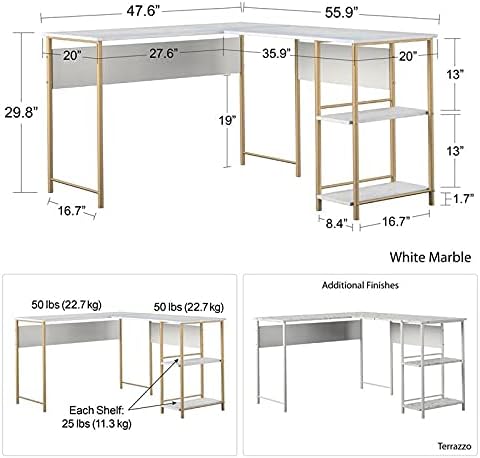 47.6"
55.9"
20"
27.6"
35.9"
20"
29.8"
19"
13"
13"
1.7"
16.7"
8.4"
16.7"

White Marble

50 lbs (22.7 kg)
50 lbs (22.7 kg)
Each Shelf:
25 lbs (11.3 kg)

Additional Finishes

Terrazzo