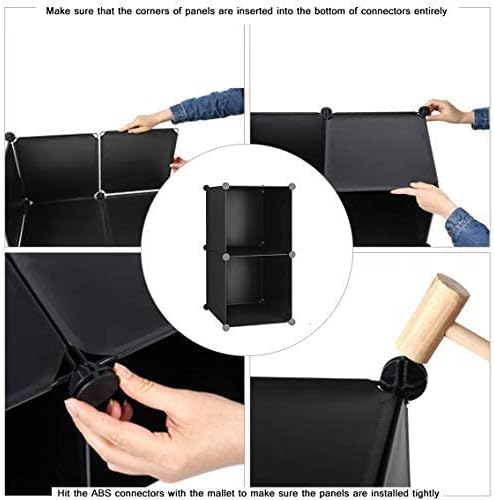 Make sure that the corners of panels are inserted into the bottom of connectors entirely

Hit the ABS connectors with the mallet to make sure the panels are installed tightly