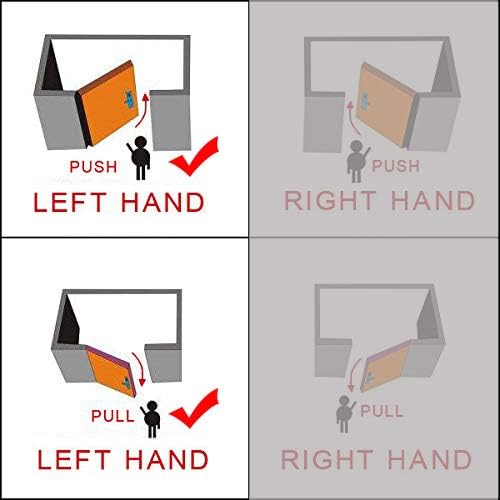 PUSH
LEFT HAND

PUSH
RIGHT HAND

PULL
LEFT HAND

PULL
RIGHT HAND