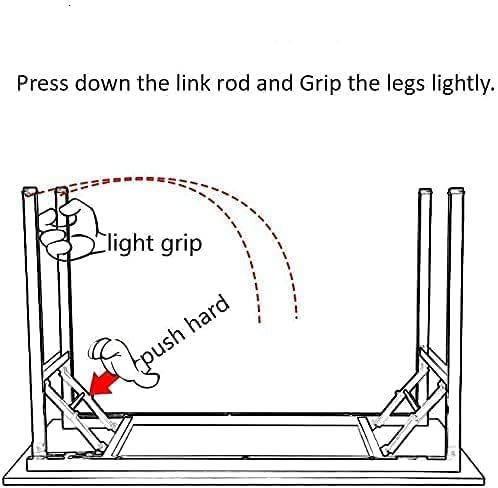 Press down the link rod and Grip the legs lightly.

light grip

push hard