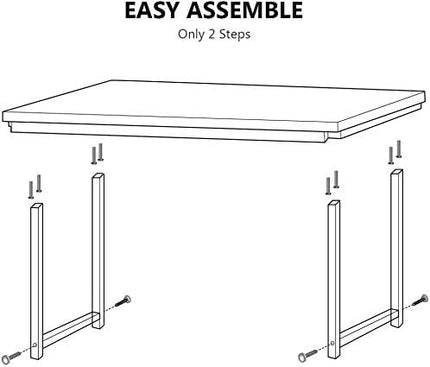 EASY ASSEMBLE

Only 2 Steps