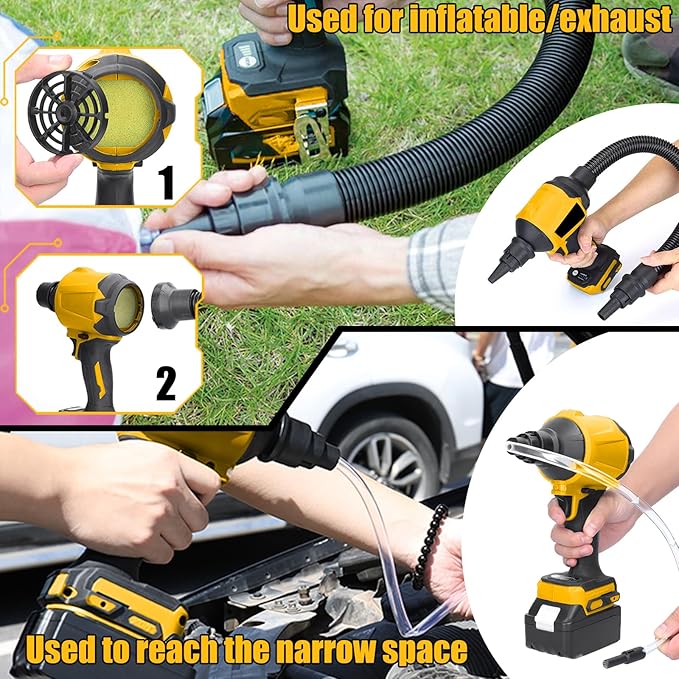 Used for inflatable/exhaust

1

2

Used to reach the narrow space