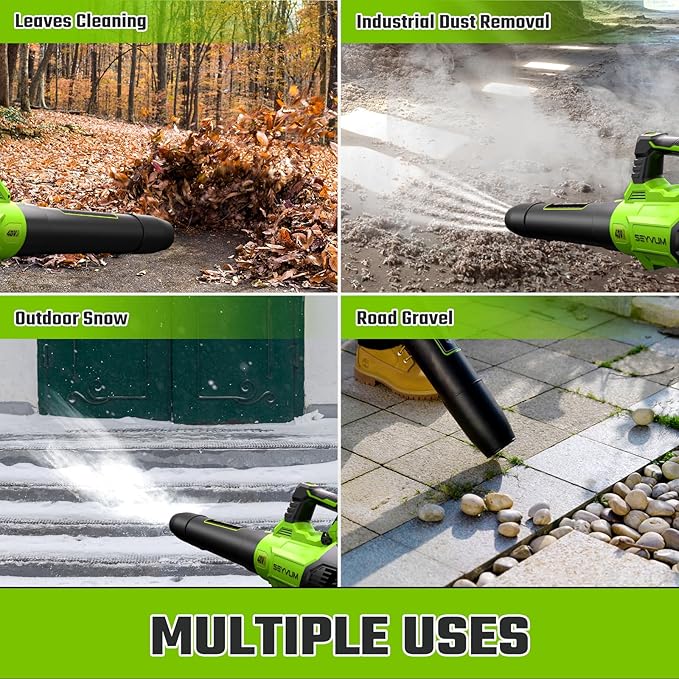 Leaves Cleaning

40V

Industrial Dust Removal

40V

SEYVUM

Outdoor Snow

40V

SEYVUM

Road Gravel

MULTIPLE USES