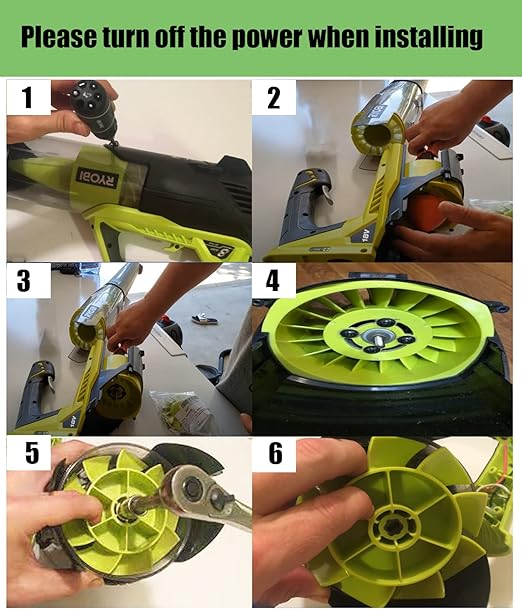 Please turn off the power when installing

1

RYOBI

2

18V

3

18V

4

5

6