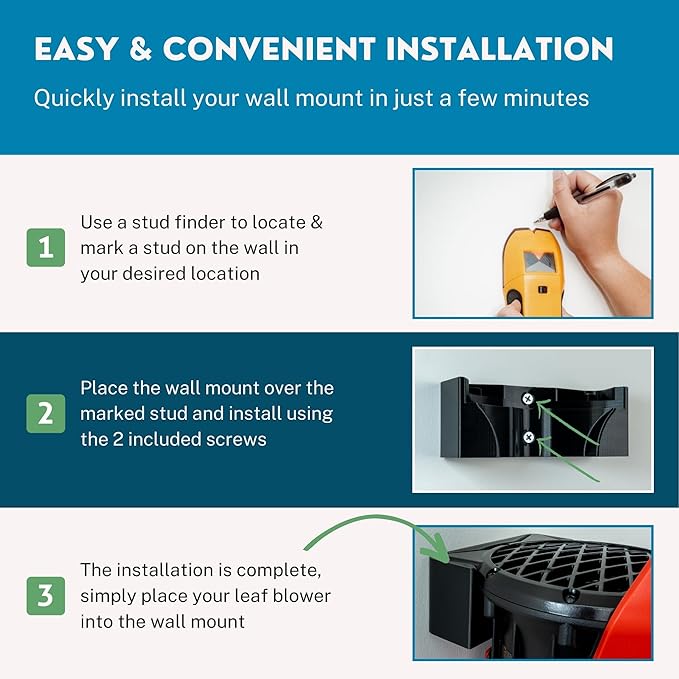 EASY & CONVENIENT INSTALLATION

Quickly install your wall mount in just a few minutes

1

Use a stud finder to locate & mark a stud on the wall in your desired location

2

Place the wall mount over the marked stud and install using the 2 included screws

3

The installation is complete, simply place your leaf blower into the wall mount