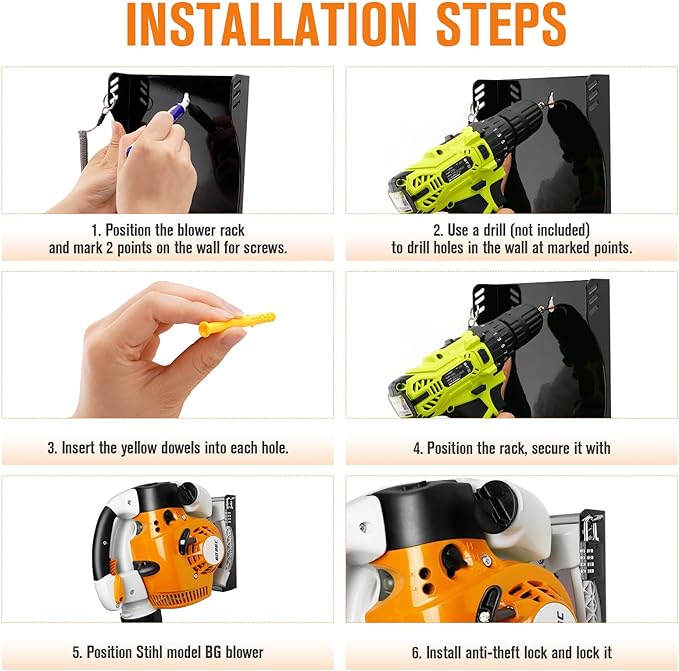 INSTALLATION STEPS

1. Position the blower rack and mark 2 points on the wall for screws.

2. Use a drill (not included) to drill holes in the wall at marked points.

3. Insert the yellow dowels into each hole.

4. Position the rack, secure it with

5. Position Stihl model BG blower

6. Install anti-theft lock and lock it