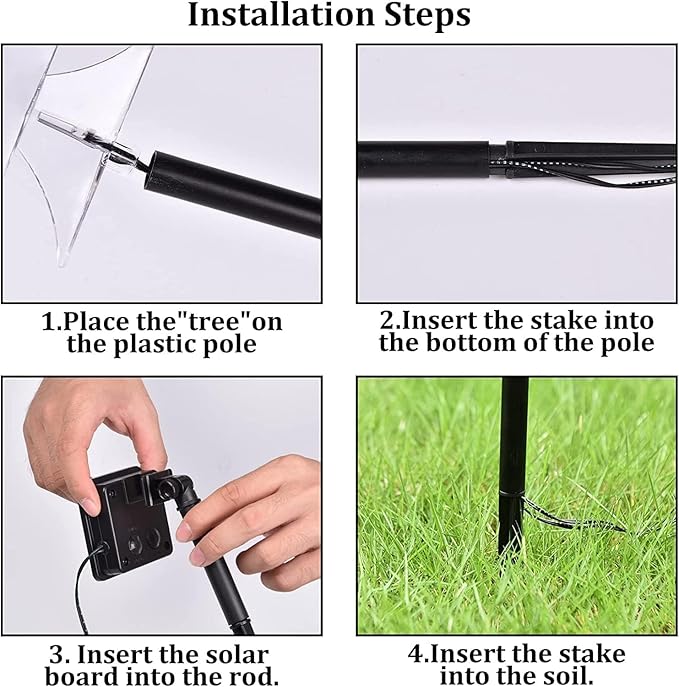 Installation Steps

1.Place the"tree"on the plastic pole

2.Insert the stake into the bottom of the pole

3. Insert the solar board into the rod.

4.Insert the stake into the soil.