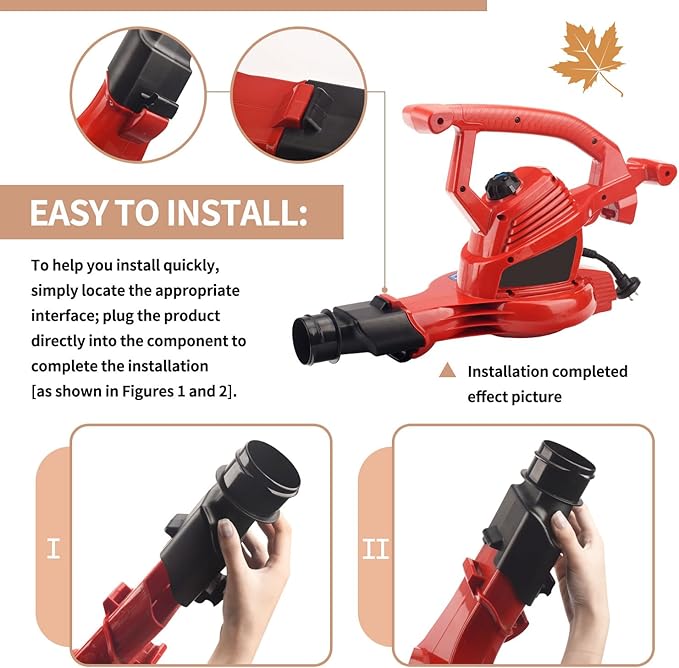 EASY TO INSTALL:

To help you install quickly, simply locate the appropriate interface; plug the product directly into the component to complete the installation [as shown in Figures 1 and 2].

Installation completed effect picture

I

II