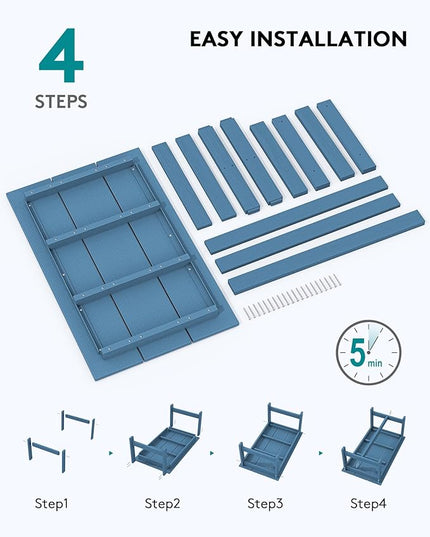 4
STEPS

EASY INSTALLATION

5 min

Step1

Step2

Step3

Step4