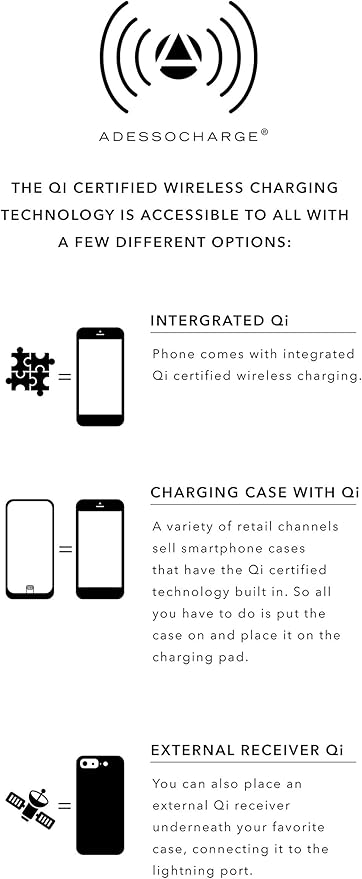 ADESSOCHARGE®

THE QI CERTIFIED WIRELESS CHARGING TECHNOLOGY IS ACCESSIBLE TO ALL WITH A FEW DIFFERENT OPTIONS:

=

INTERGRATED Qi

Phone comes with integrated Qi certified wireless charging.

=

CHARGING CASE WITH Qi

A variety of retail channels sell smartphone cases that have the Qi certified technology built in. So all you have to do is put the case on and place it on the charging pad.

=

EXTERNAL RECEIVER Qi

You can also place an external Qi receiver underneath your favorite case, connecting it to the lightning port.