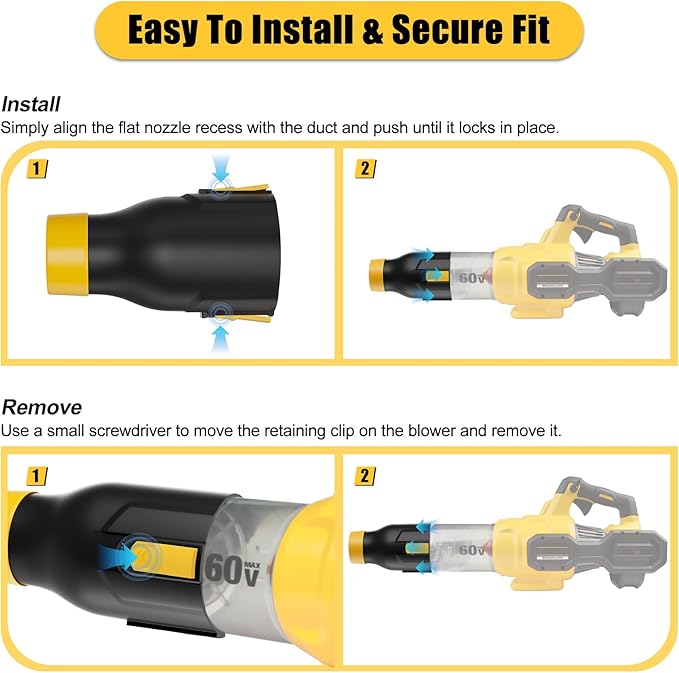 Easy To Install & Secure Fit

Install
Simply align the flat nozzle recess with the duct and push until it locks in place.

1

2

60V

Remove
Use a small screwdriver to move the retaining clip on the blower and remove it.

1

60V MAX

2

60V