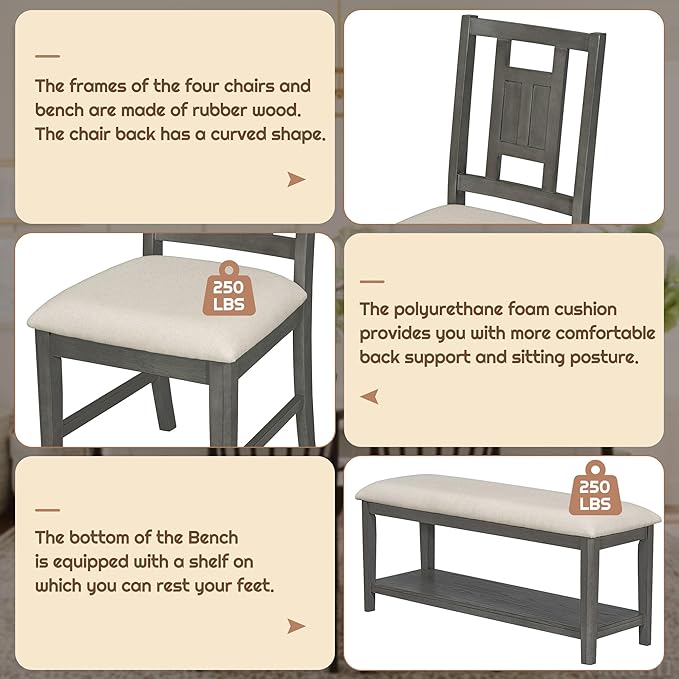 The frames of the four chairs and bench are made of rubber wood. The chair back has a curved shape.

250 LBS

The polyurethane foam cushion provides you with more comfortable back support and sitting posture.

The bottom of the Bench is equipped with a shelf on which you can rest your feet.

250 LBS