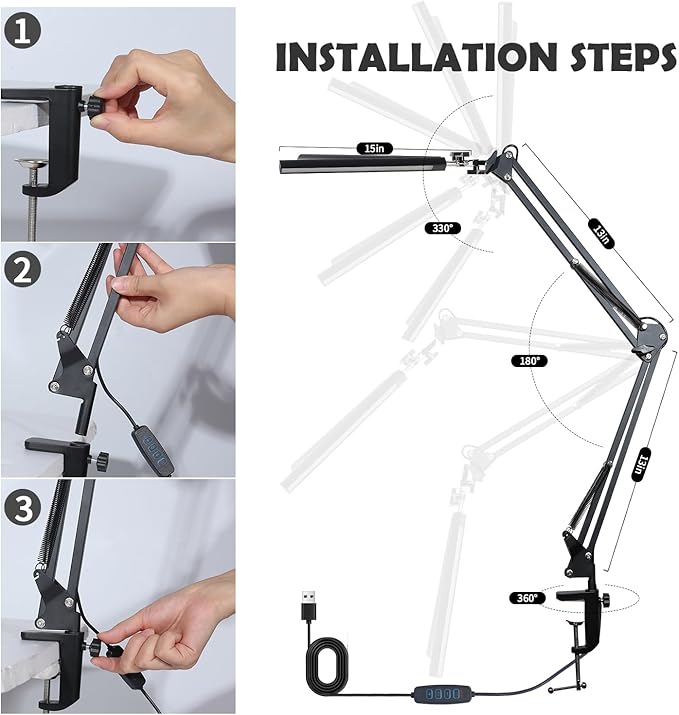 1

2

3

INSTALLATION STEPS

15in

330°

13in

180°

13in

360°