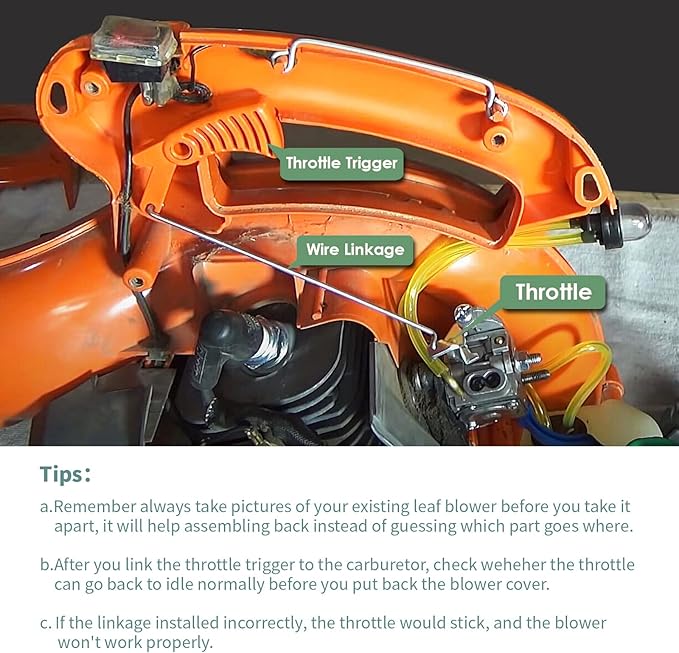 Throttle Trigger

Wire Linkage

Throttle

Tips:

a.Remember always take pictures of your existing leaf blower before you take it apart, it will help assembling back instead of guessing which part goes where.

b.After you link the throttle trigger to the carburetor, check weheher the throttle can go back to idle normally before you put back the blower cover.

c. If the linkage installed incorrectly, the throttle would stick, and the blower won't work properly.