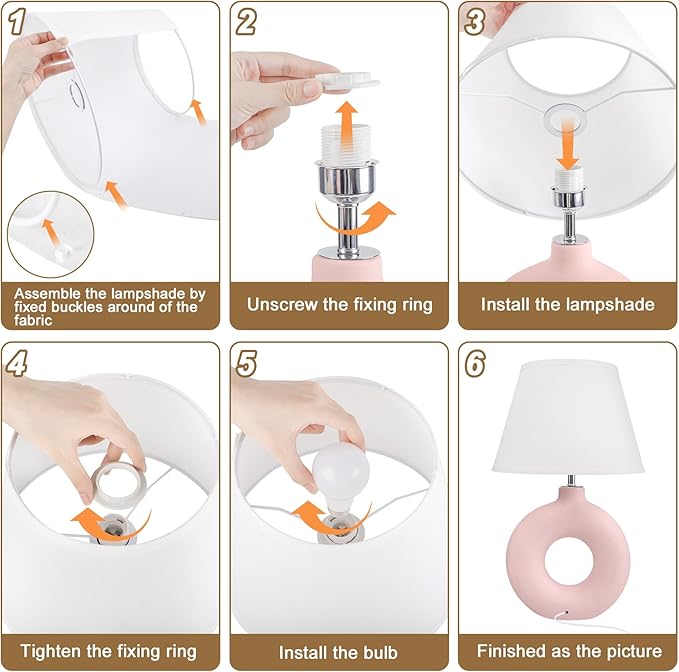 1
Assemble the lampshade by fixed buckles around of the fabric

2
Unscrew the fixing ring

3
Install the lampshade

4
Tighten the fixing ring

5
Install the bulb

6
Finished as the picture