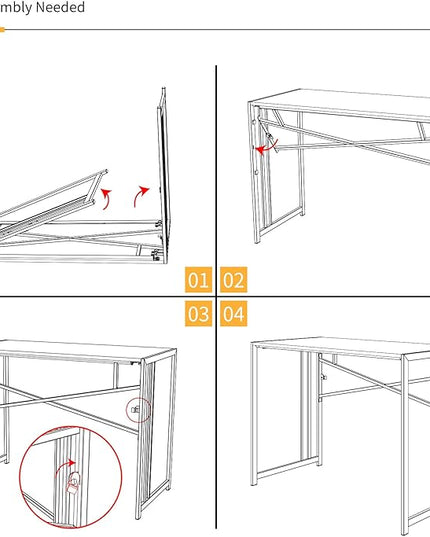 mbly Needed

01 02

03 04