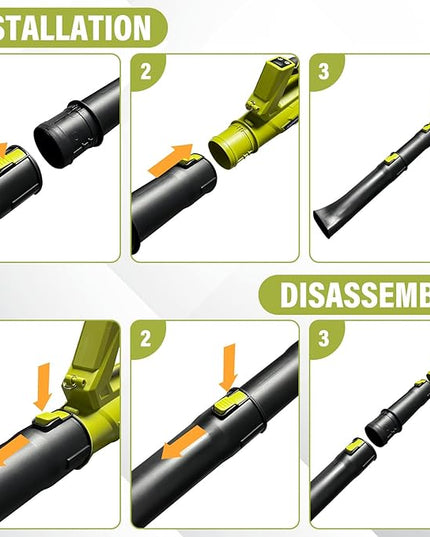 STALLATION

2

3

DISASSEMB

2

3