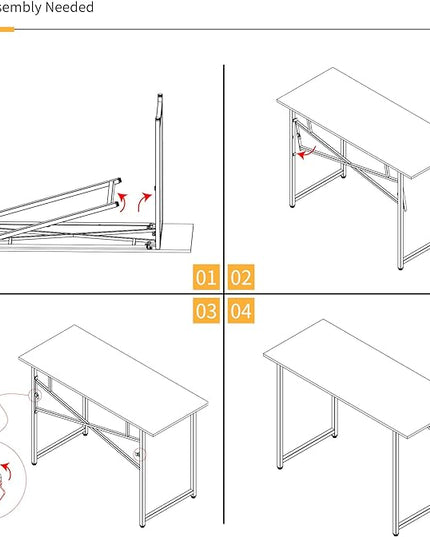 sembly Needed

01 02

03 04