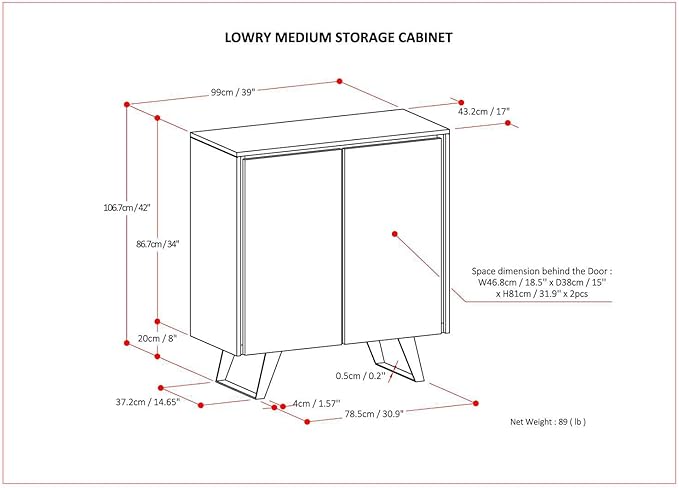 LOWRY MEDIUM STORAGE CABINET

99cm / 39"

43.2cm / 17"

106.7cm/42"

86.7cm/34"

Space dimension behind the Door : W46.8cm / 18.5'' x D38cm / 15'' x H81cm / 31.9'' x 2pcs

20cm / 8"

0.5cm / 0.2''

37.2cm / 14.65"

4cm / 1.57''

78.5cm / 30.9"

Net Weight : 89 ( lb )