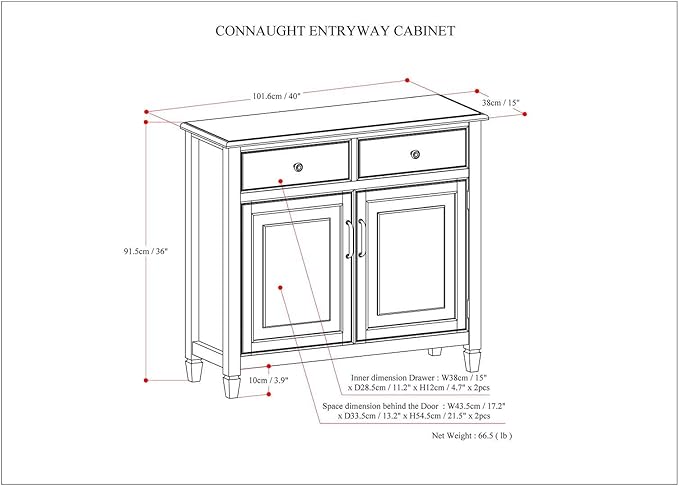 CONNAUGHT ENTRYWAY CABINET

101.6cm / 40"

38cm / 15"

91.5cm / 36"

10cm / 3.9"

Inner dimension Drawer : W38cm / 15" x D28.5cm / 11.2" x H12cm / 4.7" x 2pcs

Space dimension behind the Door : W43.5cm / 17.2" x D33.5cm / 13.2" x H54.5cm / 21.5" x 2pcs

Net Weight : 66.5 ( lb )