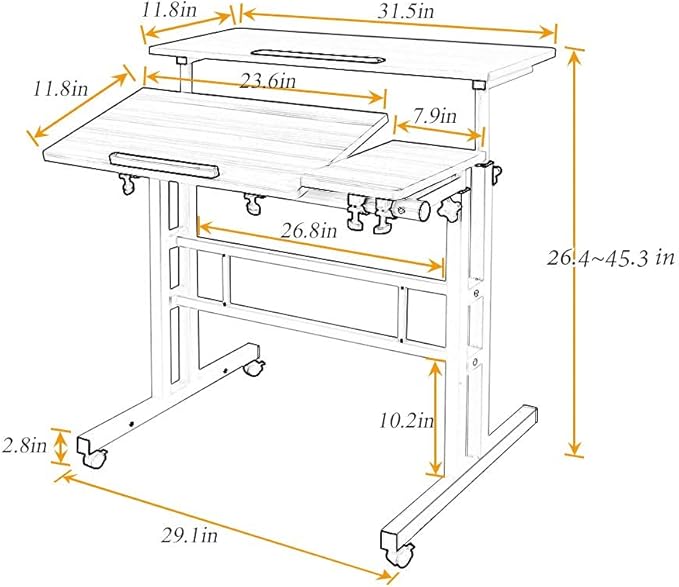 11.8in
31.5in
11.8in
23.6in
7.9in
26.8in
26.4~45.3 in
10.2in
2.8in
29.1in