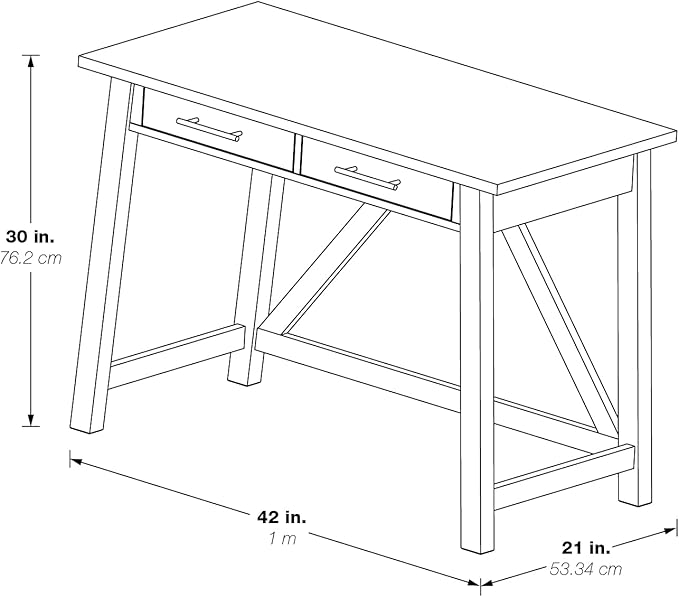 30 in.
76.2 cm

42 in.
1 m

21 in.
53.34 cm