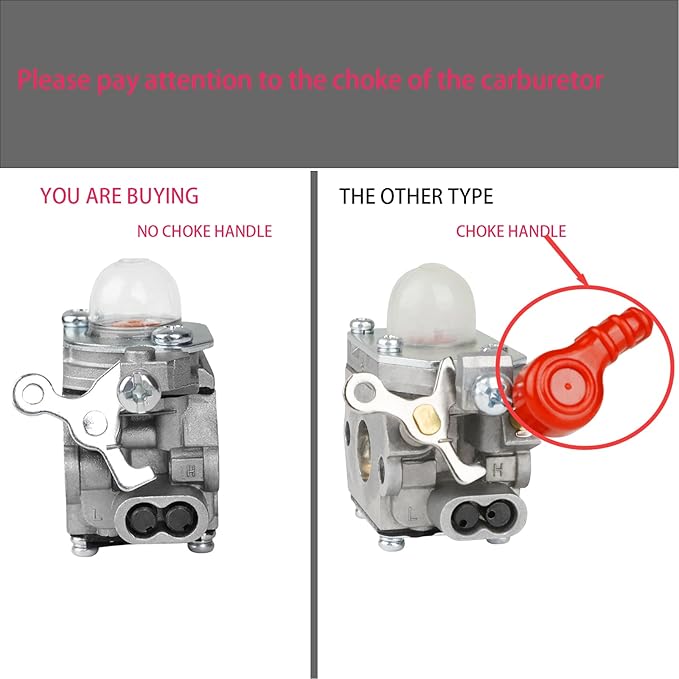 Please pay attention to the choke of the carburetor

YOU ARE BUYING

NO CHOKE HANDLE

H

L

THE OTHER TYPE

CHOKE HANDLE

H

L