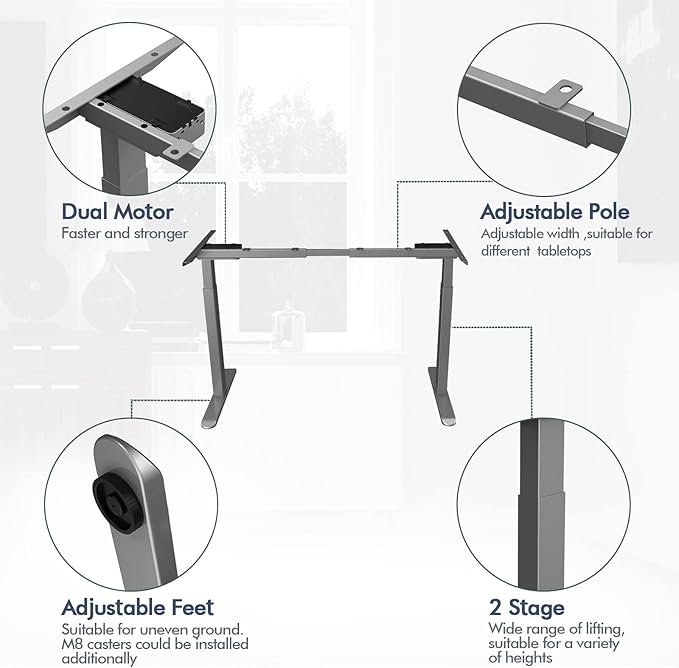 Dual Motor
Faster and stronger

Adjustable Pole
Adjustable width ,suitable for different tabletops

Adjustable Feet
Suitable for uneven ground. M8 casters could be installed additionally

2 Stage
Wide range of lifting, suitable for a variety of heights