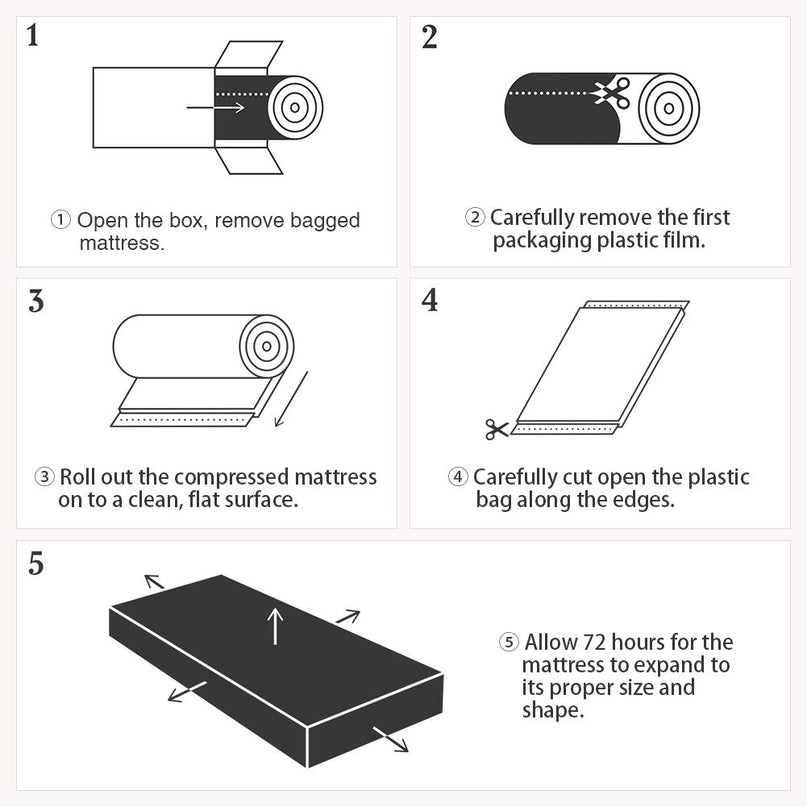 1

① Open the box, remove bagged mattress.

2

② Carefully remove the first packaging plastic film.

3

③ Roll out the compressed mattress on to a clean, flat surface.

4

④ Carefully cut open the plastic bag along the edges.

5

⑤ Allow 72 hours for the mattress to expand to its proper size and shape.