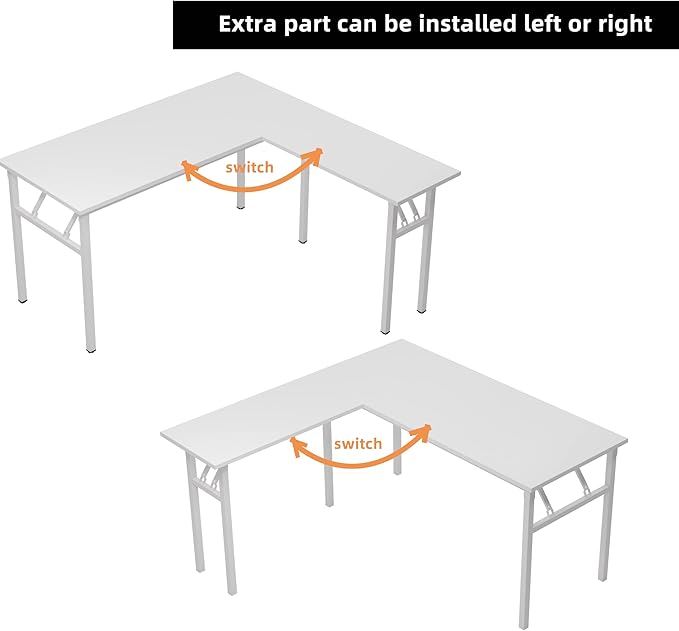 Extra part can be installed left or right

switch

switch